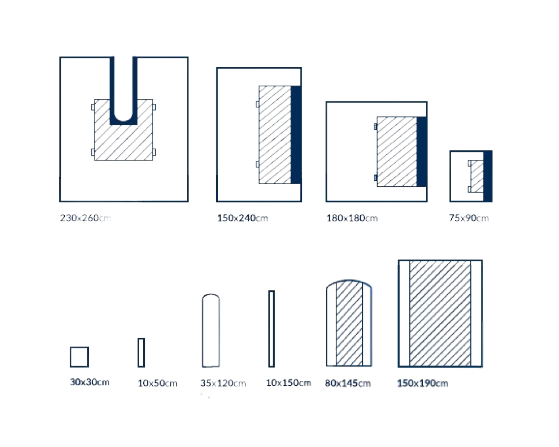 230x260cm 150x240cm 180x180cm 75x90cm

30x30cm 10x50cm 35x120cm 10x150cm 80x145cm 150x190cm